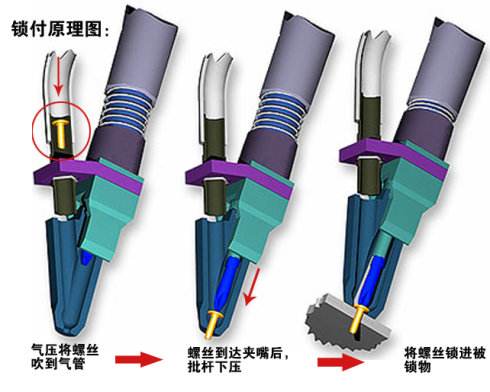 锁付原理图:

气压将螺丝吹到气管

螺丝到达夹嘴后，批杆下压

将螺丝锁进被锁物